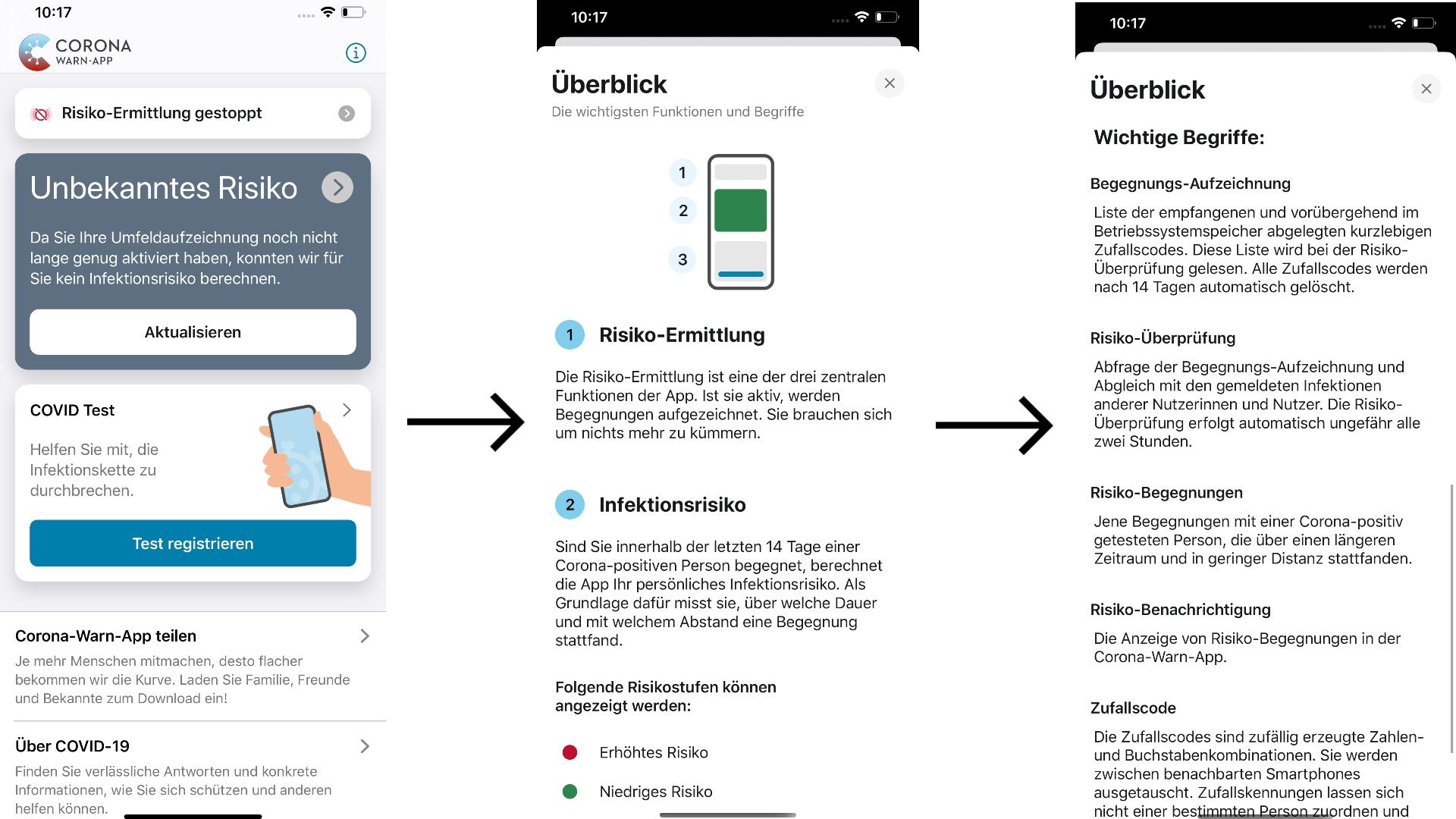 10:17

CORONA
WARN-APP

Risiko-Ermittlung gestoppt

Unbekanntes Risiko

Da Sie Ihre Umfeldaufzeichnung noch nicht lange genug aktiviert haben, konnten wir für Sie kein Infektionsrisiko berechnen.

Aktualisieren

COVID Test

Helfen Sie mit, die Infektionskette zu durchbrechen.

Test registrieren

Corona-Warn-App teilen

Je mehr Menschen mitmachen, desto flacher bekommen wir die Kurve. Laden Sie Familie, Freunde und Bekannte zum Download ein!

Über COVID-19

Finden Sie verlässliche Antworten und konkrete Informationen, wie Sie sich schützen und anderen helfen können.

10:17

Überblick

Die wichtigsten Funktionen und Begriffe

1
2
3

1 Risiko-Ermittlung

Die Risiko-Ermittlung ist eine der drei zentralen Funktionen der App. Ist sie aktiv, werden Begegnungen aufgezeichnet. Sie brauchen sich um nichts mehr zu kümmern.

2 Infektionsrisiko

Sind Sie innerhalb der letzten 14 Tage einer Corona-positiven Person begegnet, berechnet die App Ihr persönliches Infektionsrisiko. Als Grundlage dafür misst sie, über welche Dauer und mit welchem Abstand eine Begegnung stattfand.

Folgende Risikostufen können angezeigt werden:

Erhöhtes Risiko

Niedriges Risiko

10:17

Überblick

Wichtige Begriffe:

Begegnungs-Aufzeichnung

Liste der empfangenen und vorübergehend im Betriebssystemspeicher abgelegten kurzlebigen Zufallscodes. Diese Liste wird bei der Risiko-Überprüfung gelesen. Alle Zufallscodes werden nach 14 Tagen automatisch gelöscht.

Risiko-Überprüfung

Abfrage der Begegnungs-Aufzeichnung und Abgleich mit den gemeldeten Infektionen anderer Nutzerinnen und Nutzer. Die Risiko-Überprüfung erfolgt automatisch ungefähr alle zwei Stunden.

Risiko-Begegnungen

Jene Begegnungen mit einer Corona-positiv getesteten Person, die über einen längeren Zeitraum und in geringer Distanz stattfanden.

Risiko-Benachrichtigung

Die Anzeige von Risiko-Begegnungen in der Corona-Warn-App.

Zufallscode

Die Zufallscodes sind zufällig erzeugte Zahlen- und Buchstabenkombinationen. Sie werden zwischen benachbarten Smartphones ausgetauscht. Zufallskennungen lassen sich nicht einer bestimmten Person zuordnen und